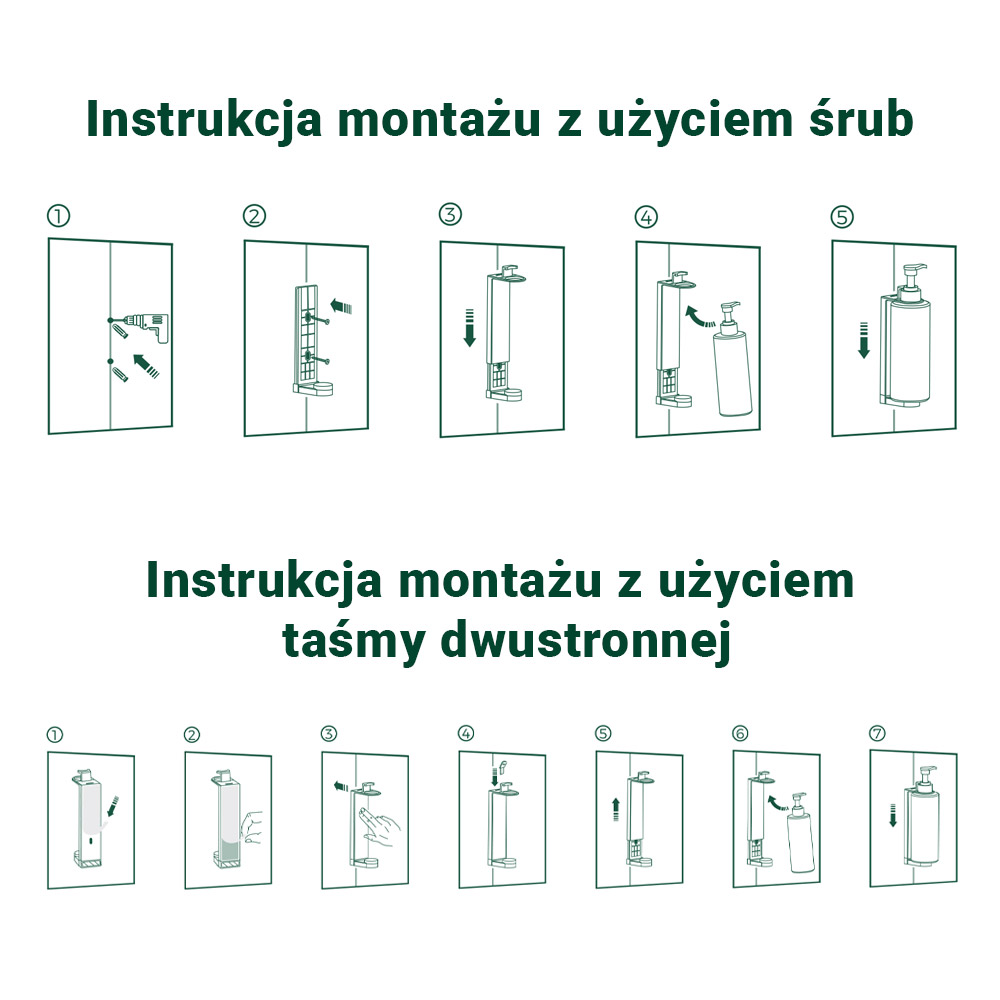 Instrukcja montażu z użyciem śrub

①

②

③

④

⑤

Instrukcja montażu z użyciem taśmy dwustronnej

①

②

③

④

⑤

⑥

⑦